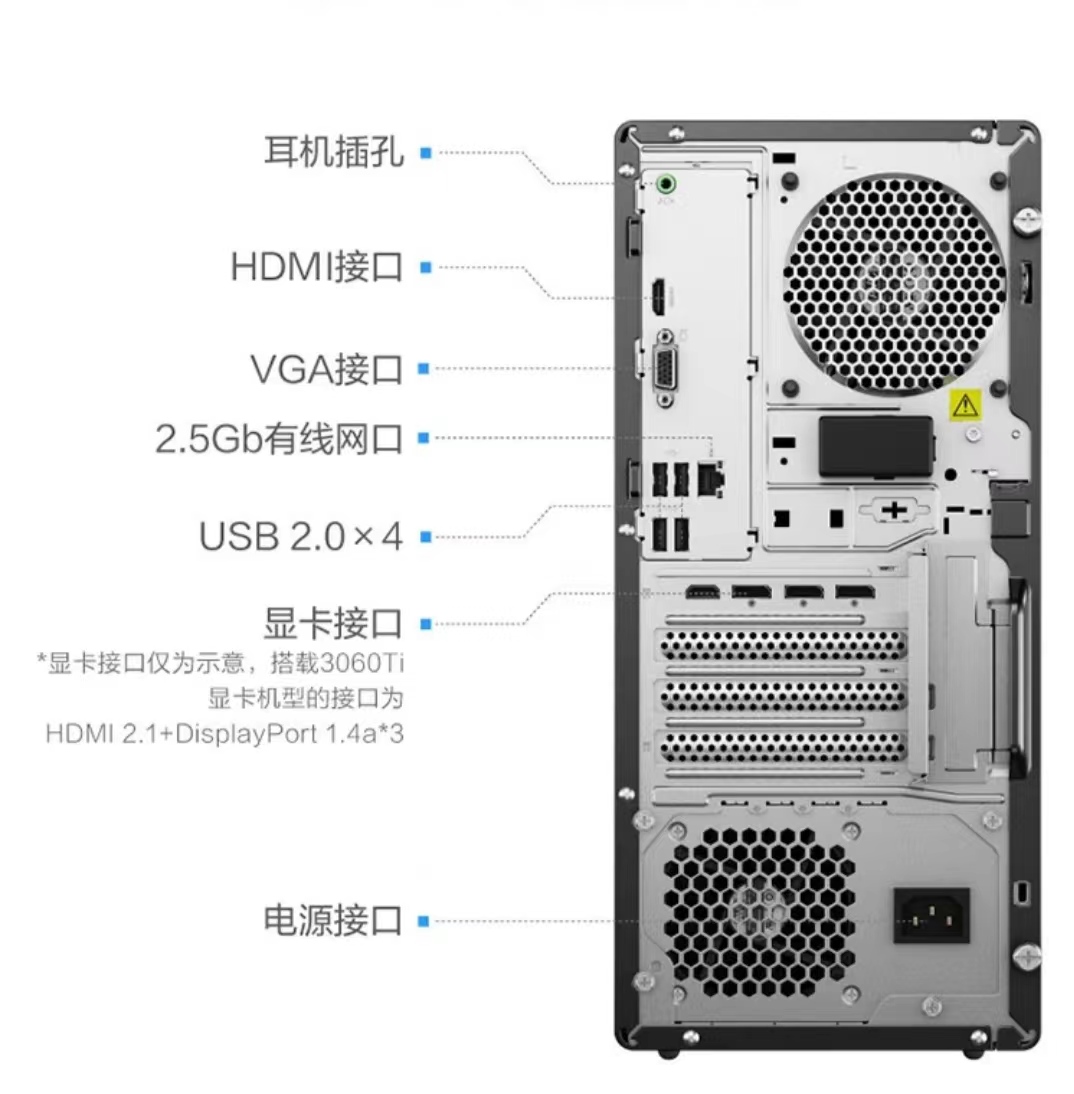 耳机插孔

HDMI接口

VGA接口

2.5Gb有线网口

USB 2.0×4

显卡接口
*显卡接口仅为示意，搭载3060Ti显卡机型的接口为HDMI 2.1+DisplayPort 1.4a*3

电源接口